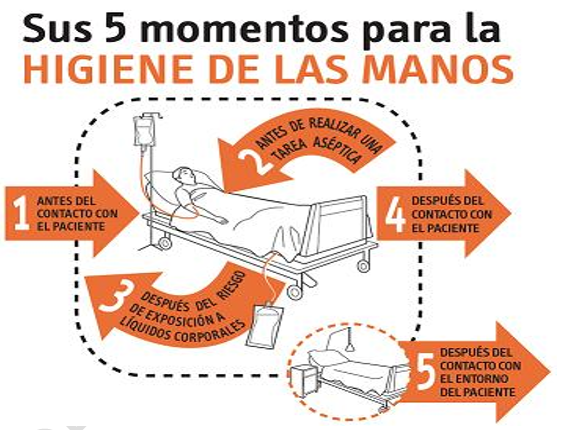 Sus 5 momentos para la
HIGIENE DE LAS MANOS

1 ANTES DEL CONTACTO CON EL PACIENTE

2 ANTES DE REALIZAR UNA TAREA ASÉPTICA

3 DESPUÉS DEL RIESGO DE EXPOSICIÓN A LÍQUIDOS CORPORALES

4 DESPUÉS DEL CONTACTO CON EL PACIENTE

5 DESPUÉS DEL CONTACTO CON EL ENTORNO DEL PACIENTE