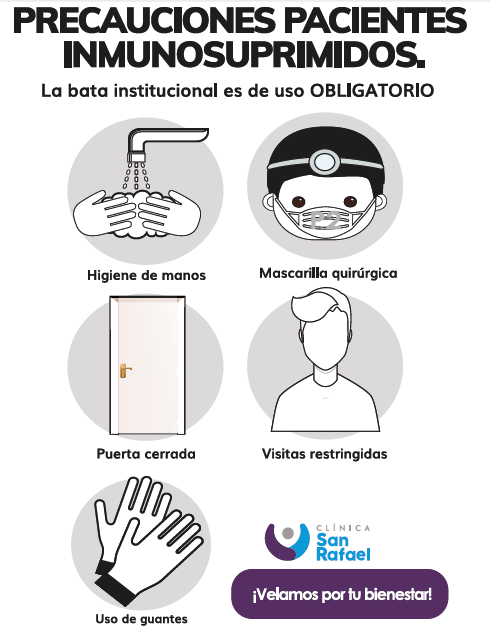 PRECAUCIONES PACIENTES INMUNOSUPRIMIDOS.

La bata institucional es de uso OBLIGATORIO

P2

Higiene de manos

Mascarilla quirúrgica

Puerta cerrada

Visitas restringidas

Uso de guantes

CLÍNICA
San Rafael

¡Velamos por tu bienestar!