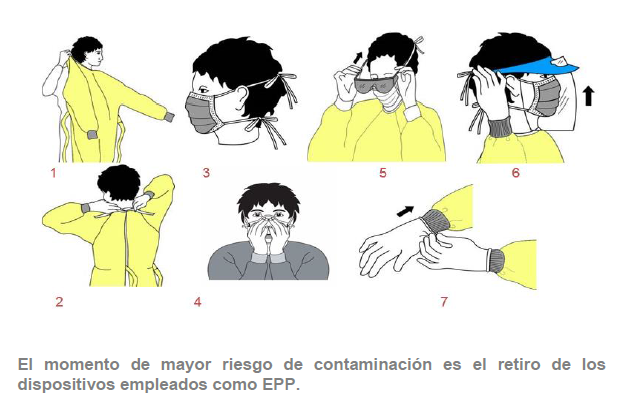 1

3

5

6

2

4

7

El momento de mayor riesgo de contaminación es el retiro de los dispositivos empleados como EPP.