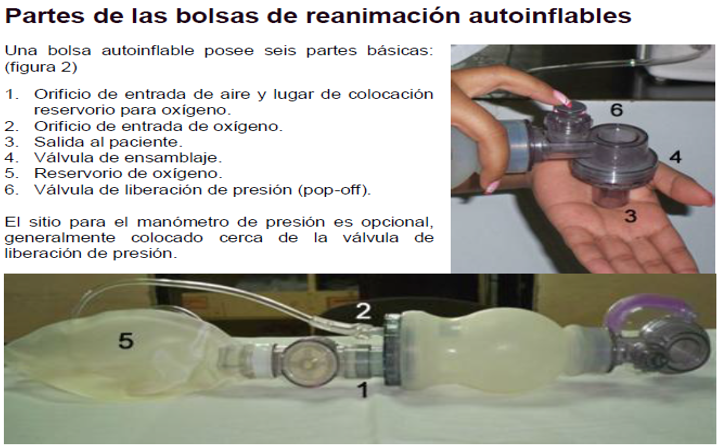 Partes de las bolsas de reanimación autoinflables

Una bolsa autoinflable posee seis partes básicas: (figura 2)

1. Orificio de entrada de aire y lugar de colocación reservorio para oxígeno.
2. Orificio de entrada de oxígeno.
3. Salida al paciente.
4. Válvula de ensamblaje.
5. Reservorio de oxígeno.
6. Válvula de liberación de presión (pop-off).

El sitio para el manómetro de presión es opcional, generalmente colocado cerca de la válvula de liberación de presión.

6
4
3
2
5
1