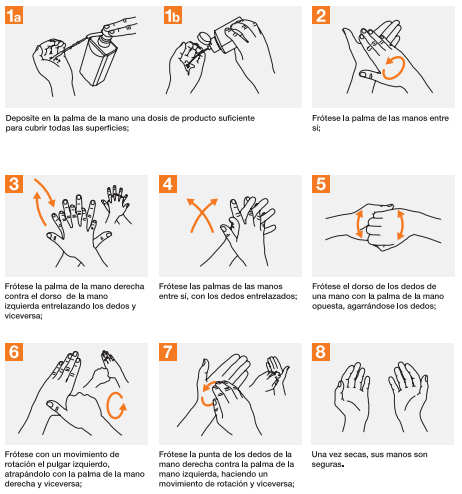 1a

1b

Deposite en la palma de la mano una dosis de producto suficiente para cubrir todas las superficies;

2

Frótese la palma de las manos entre sí;

3

Frótese la palma de la mano derecha contra el dorso de la mano izquierda entrelazando los dedos y viceversa;

4

Frótese las palmas de las manos entre sí, con los dedos entrelazados;

5

Frótese el dorso de los dedos de una mano con la palma de la mano opuesta, agarrándose los dedos;

6

Frótese con un movimiento de rotación el pulgar izquierdo, atrapándolo con la palma de la mano derecha y viceversa;

7

Frótese la punta de los dedos de la mano derecha contra la palma de la mano izquierda, haciendo un movimiento de rotación y viceversa;

8

Una vez secas, sus manos son seguras.